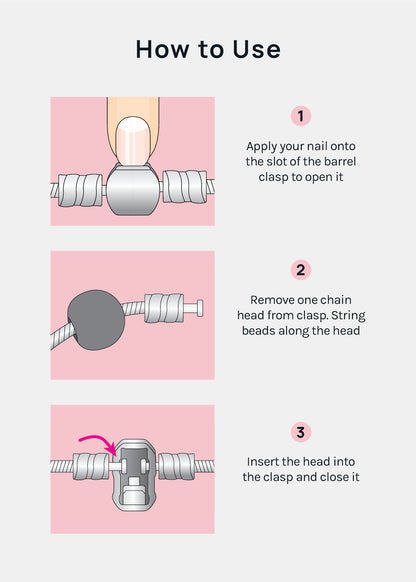 How to Use

1

Apply your nail onto the slot of the barrel clasp to open it

2

Remove one chain head from clasp. String beads along the head

3

Insert the head into the clasp and close it