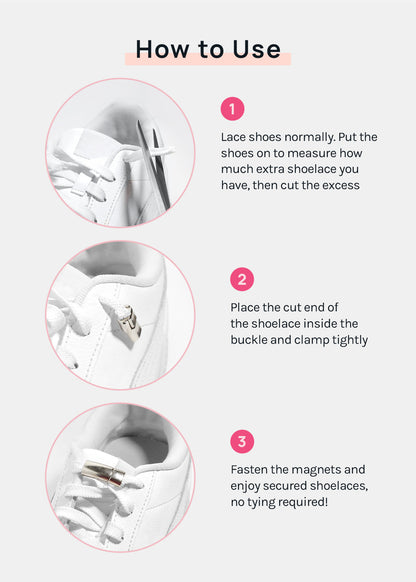 How to Use

1

Lace shoes normally. Put the shoes on to measure how much extra shoelace you have, then cut the excess

2

Place the cut end of the shoelace inside the buckle and clamp tightly

3

Fasten the magnets and enjoy secured shoelaces, no tying required!