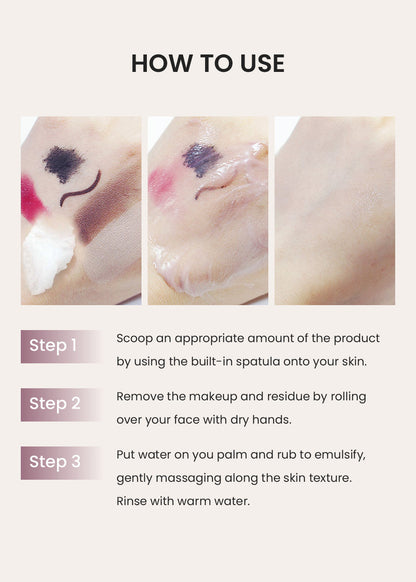 HOW TO USE

Step 1

Scoop an appropriate amount of the product by using the built-in spatula onto your skin.

Step 2

Remove the makeup and residue by rolling over your face with dry hands.

Step 3

Put water on you palm and rub to emulsify, gently massaging along the skin texture. Rinse with warm water.