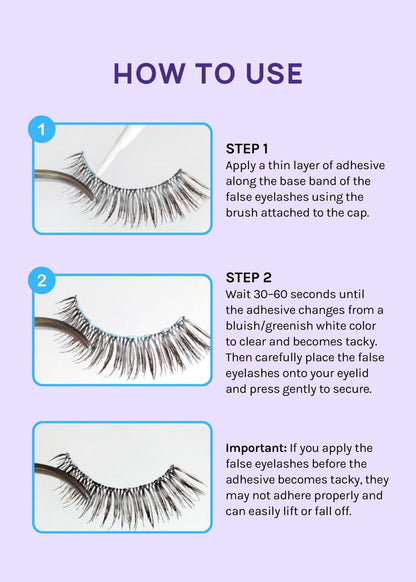 HOW TO USE

1

STEP 1
Apply a thin layer of adhesive along the base band of the false eyelashes using the brush attached to the cap.

2

STEP 2
Wait 30–60 seconds until the adhesive changes from a bluish/greenish white color to clear and becomes tacky. Then carefully place the false eyelashes onto your eyelid and press gently to secure.

Important: If you apply the false eyelashes before the adhesive becomes tacky, they may not adhere properly and can easily lift or fall off.