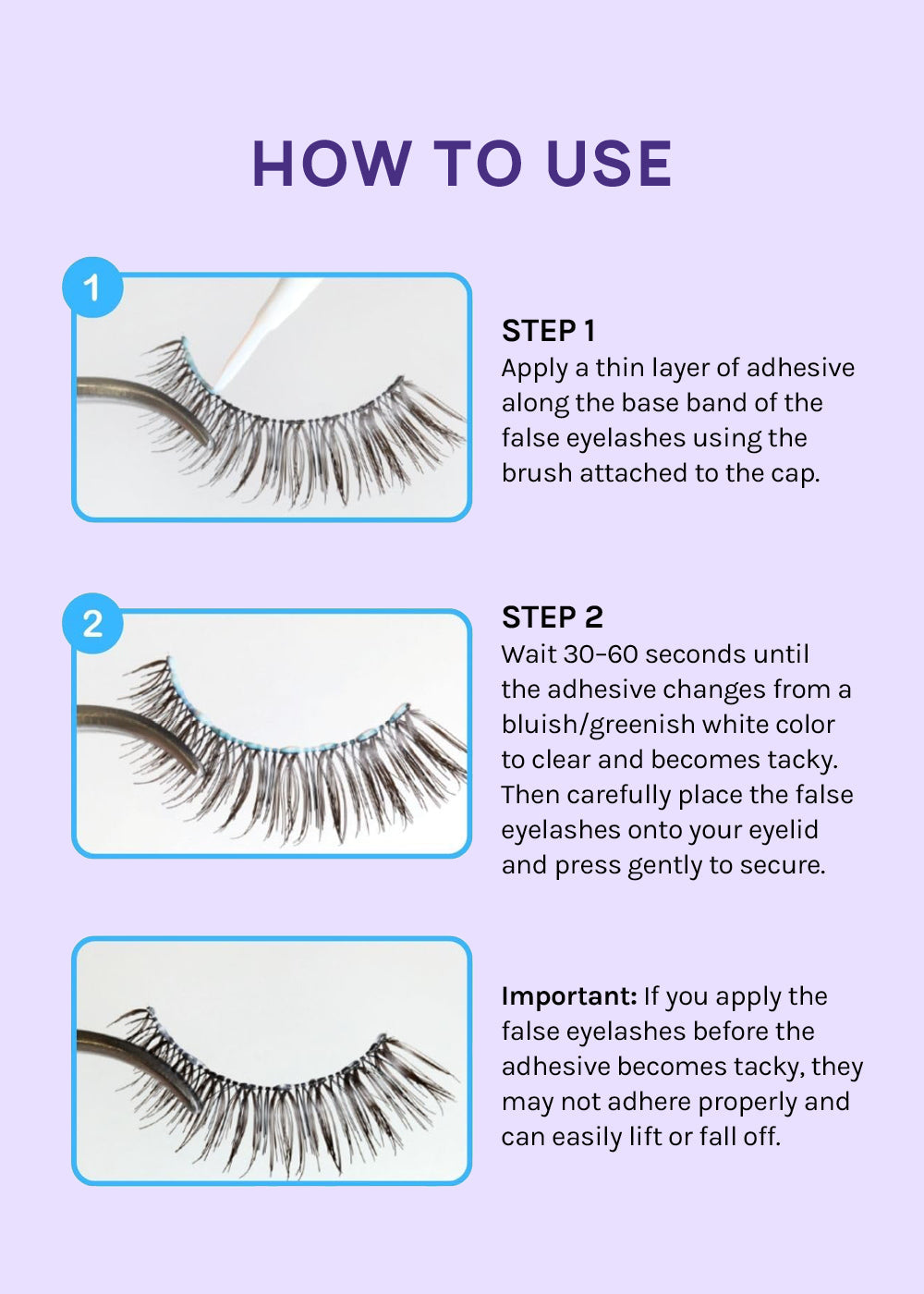 HOW TO USE

1

STEP 1
Apply a thin layer of adhesive along the base band of the false eyelashes using the brush attached to the cap.

2

STEP 2
Wait 30-60 seconds until the adhesive changes from a bluish/greenish white color to clear and becomes tacky. Then carefully place the false eyelashes onto your eyelid and press gently to secure.

Important: If you apply the false eyelashes before the adhesive becomes tacky, they may not adhere properly and can easily lift or fall off.