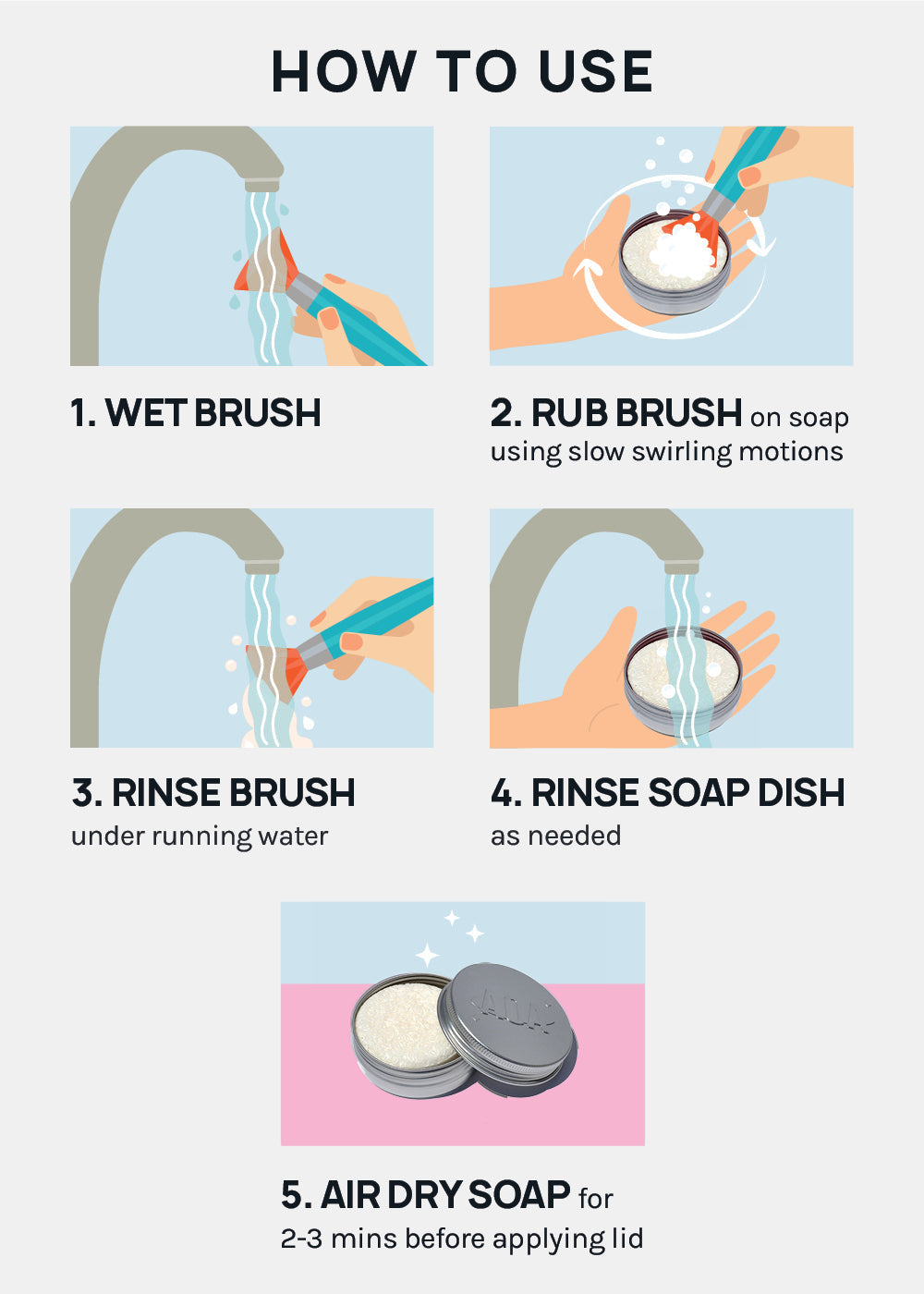 HOW TO USE

1. WET BRUSH

2. RUB BRUSH on soap using slow swirling motions

3. RINSE BRUSH under running water

4. RINSE SOAP DISH as needed

AOA

5. AIR DRY SOAP for 2-3 mins before applying lid